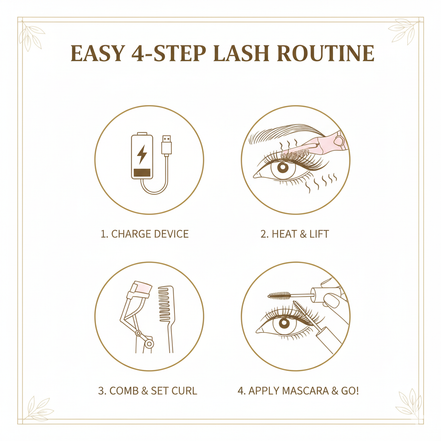 EASY 4-STEP LASH ROUTINE

1. CHARGE DEVICE

2. HEAT & LIFT

3. COMB & SET CURL

4. APPLY MASCARA & GO!