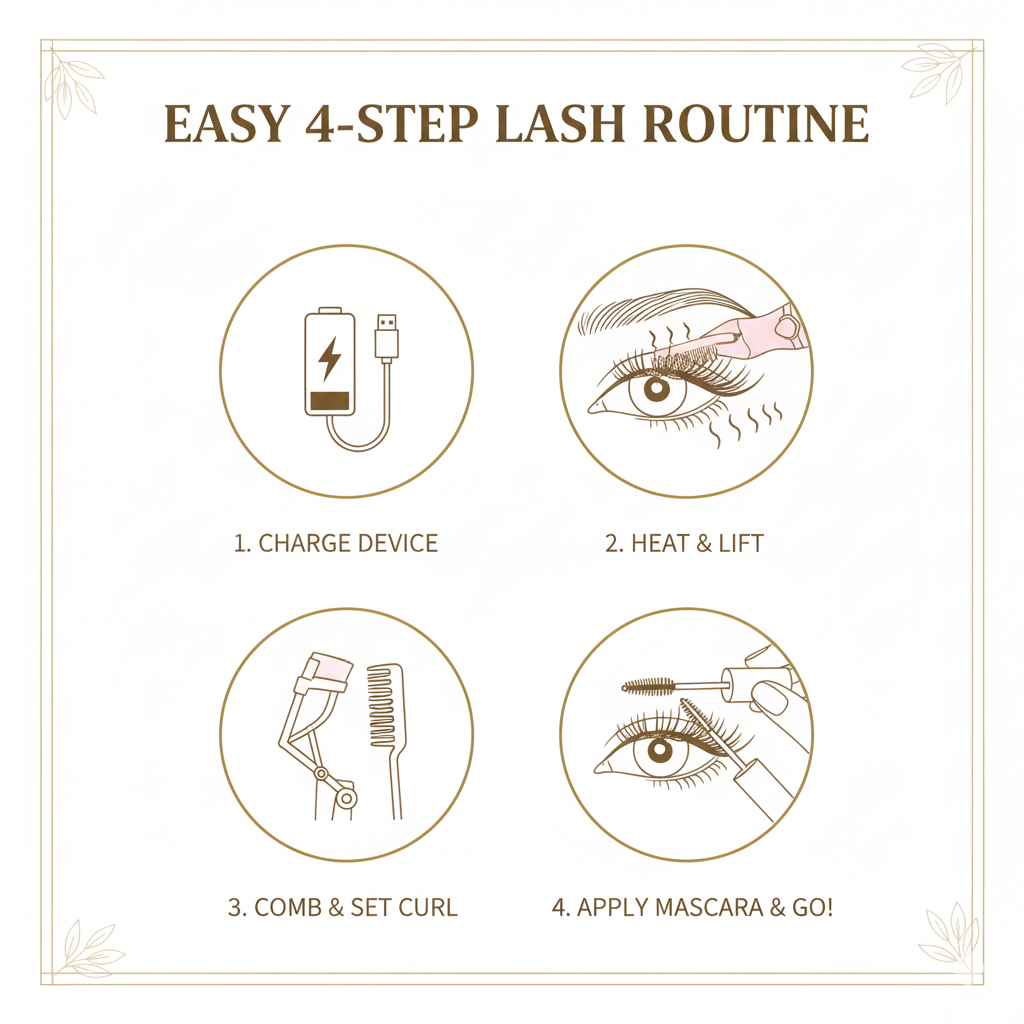 EASY 4-STEP LASH ROUTINE

1. CHARGE DEVICE

2. HEAT & LIFT

3. COMB & SET CURL

4. APPLY MASCARA & GO!