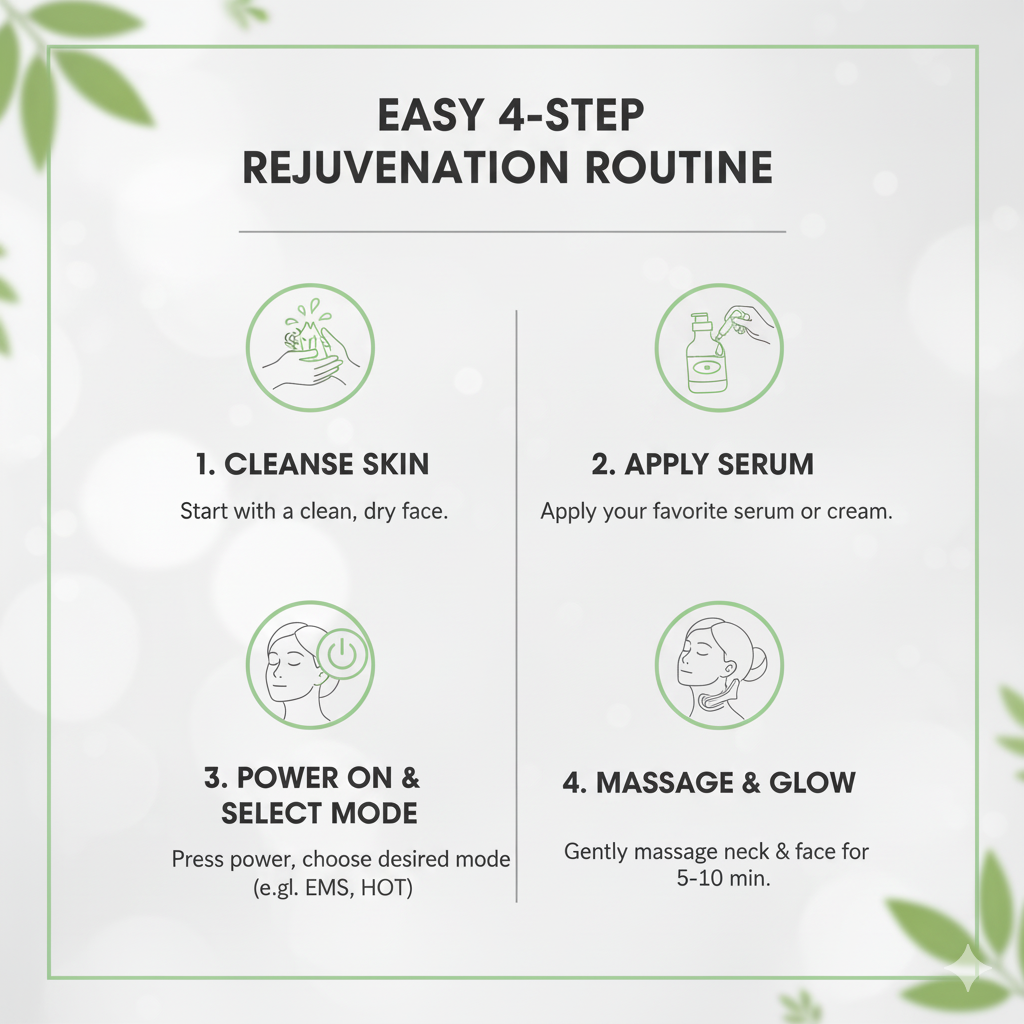 EASY 4-STEP
REJUVENATION ROUTINE

1. CLEANSE SKIN

Start with a clean, dry face.

2. APPLY SERUM

Apply your favorite serum or cream.

3. POWER ON & SELECT MODE

Press power, choose desired mode (e.gl. EMS, HOT)

4. MASSAGE & GLOW

Gently massage neck & face for 5-10 min.